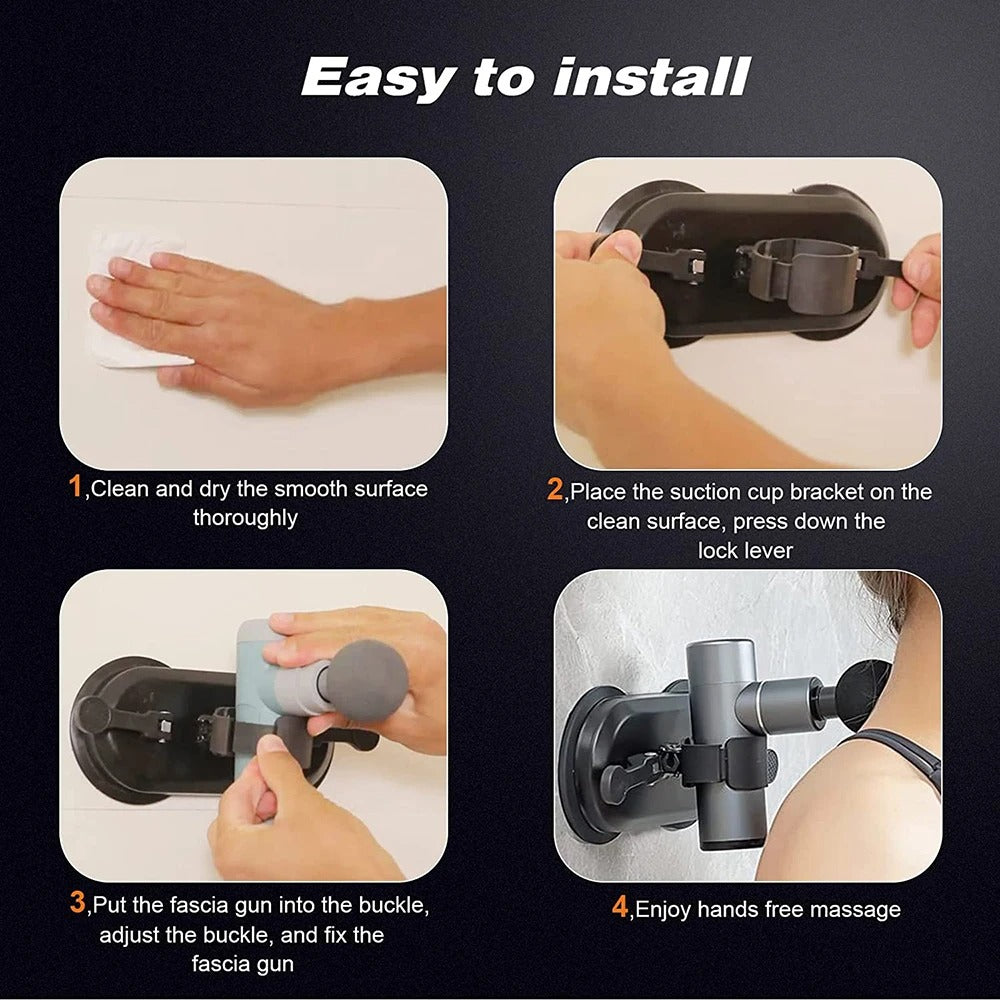 Easy to install

1,Clean and dry the smooth surface thoroughly

2,Place the suction cup bracket on the clean surface, press down the lock lever

3,Put the fascia gun into the buckle, adjust the buckle, and fix the fascia gun

4,Enjoy hands free massage