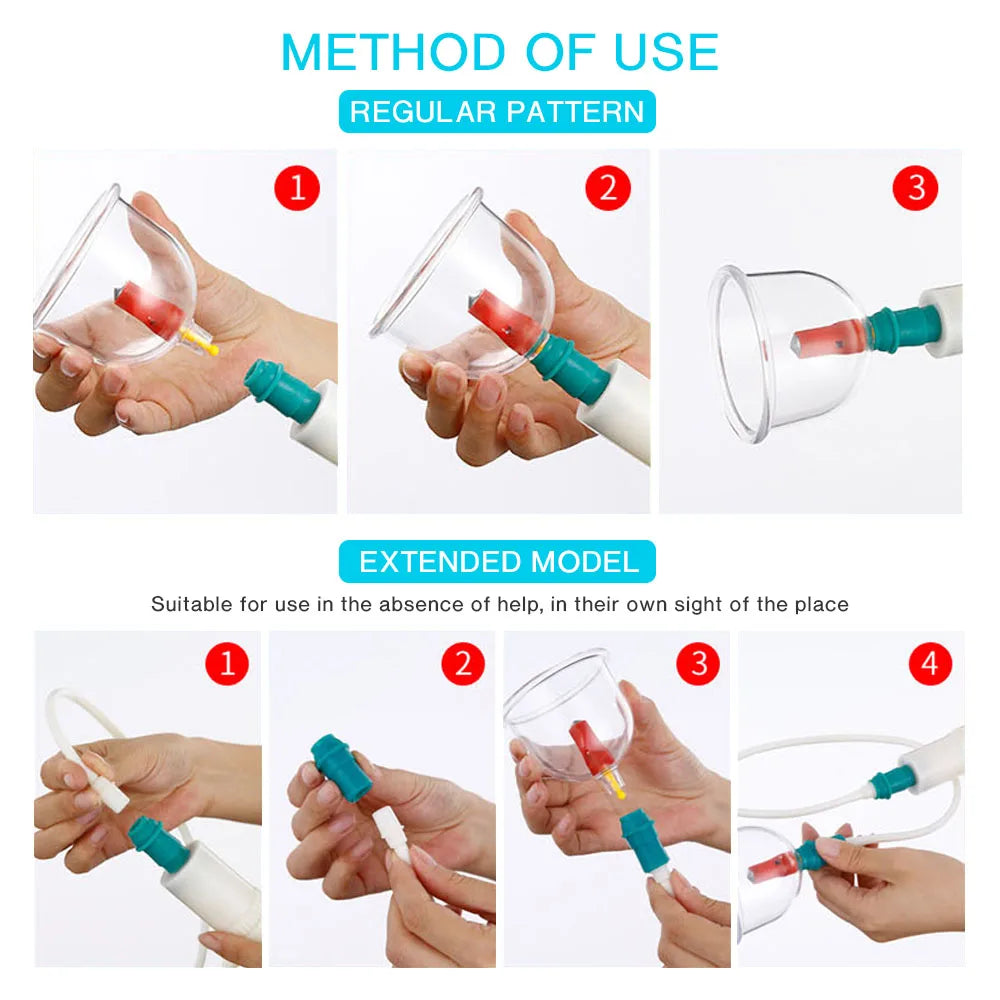 METHOD OF USE

REGULAR PATTERN

1

2

3

EXTENDED MODEL

Suitable for use in the absence of help, in their own sight of the place

1

2

3

4