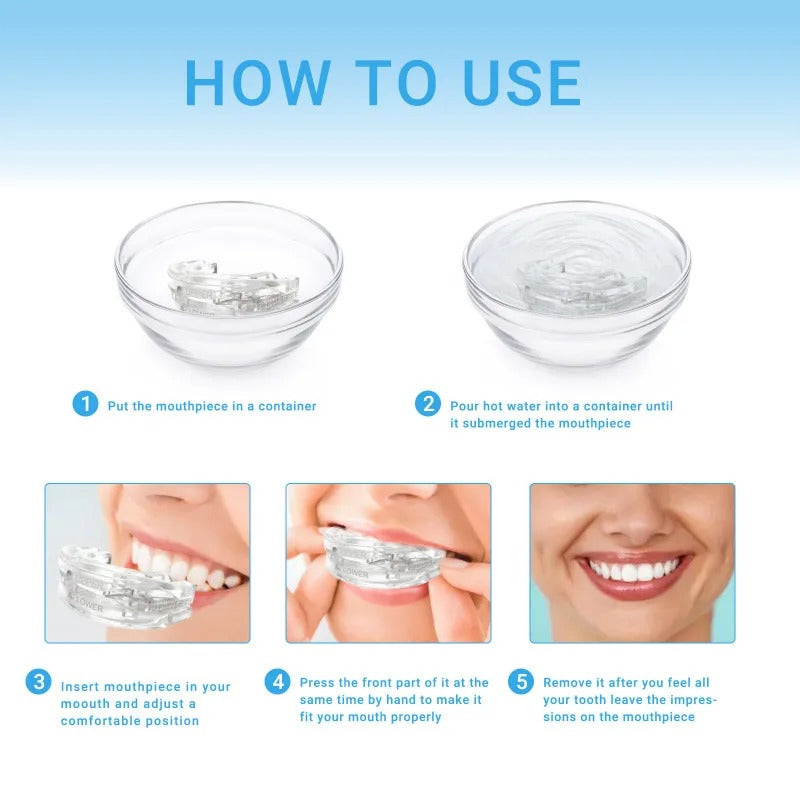 HOW TO USE

1 Put the mouthpiece in a container

2 Pour hot water into a container until it submerged the mouthpiece

LOWER

LOWER

3 Insert mouthpiece in your moouth and adjust a comfortable position

4 Press the front part of it at the same time by hand to make it fit your mouth properly

5 Remove it after you feel all your tooth leave the impressions on the mouthpiece