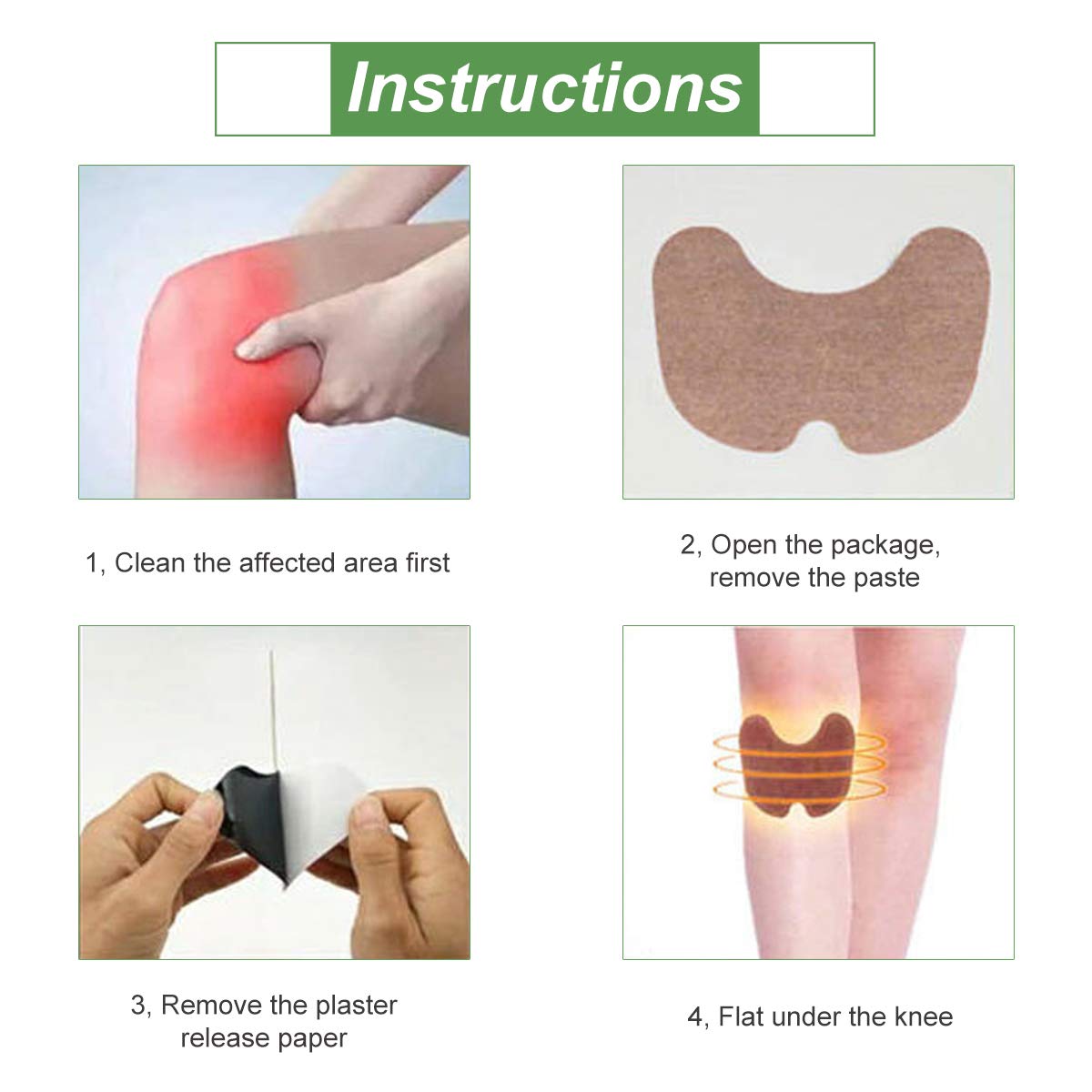 Instructions

1, Clean the affected area first

2, Open the package, remove the paste

3, Remove the plaster release paper

4, Flat under the knee