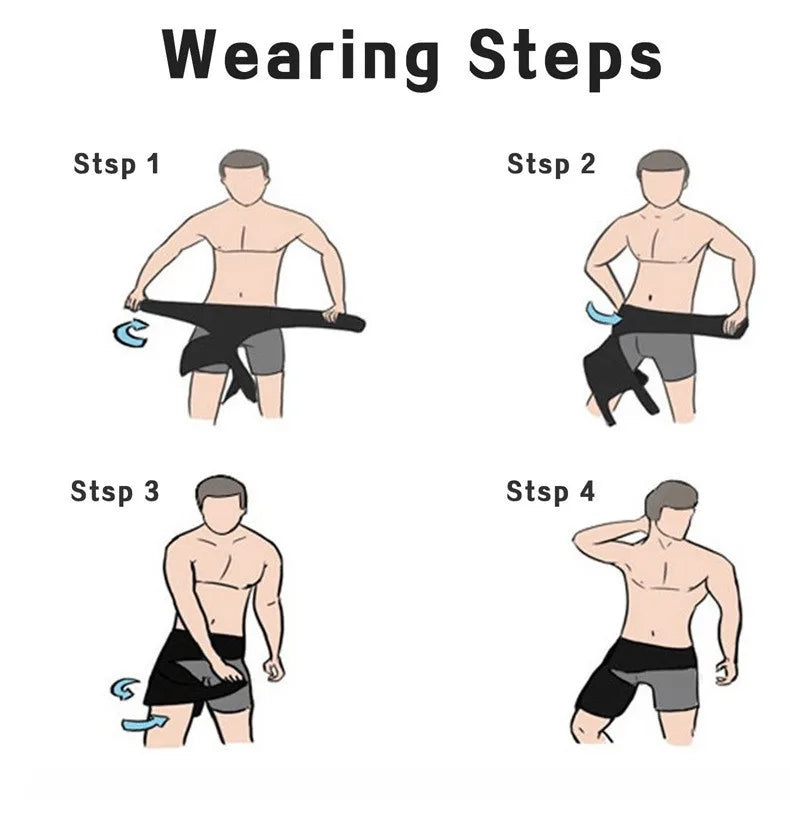 Wearing Steps

Stsp 1

Stsp 2

Stsp 3

Stsp 4